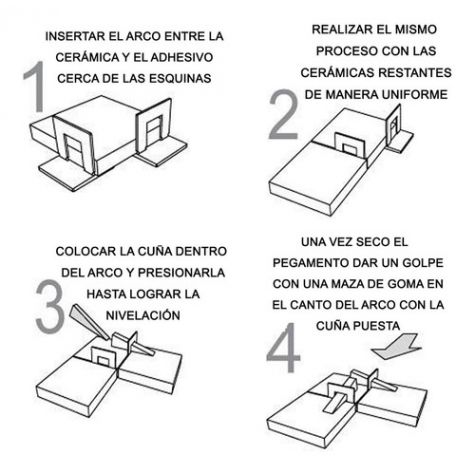 1

INSERTAR EL ARCO ENTRE LA CERÁMICA Y EL ADHESIVO CERCA DE LAS ESQUINAS

2

REALIZAR EL MISMO PROCESO CON LAS CERÁMICAS RESTANTES DE MANERA UNIFORME

3

COLOCAR LA CUÑA DENTRO DEL ARCO Y PRESIONARLA HASTA LOGRAR LA NIVELACIÓN

4

UNA VEZ SECO EL PEGAMENTO DAR UN GOLPE CON UNA MAZA DE GOMA EN EL CANTO DEL ARCO CON LA CUÑA PUESTA