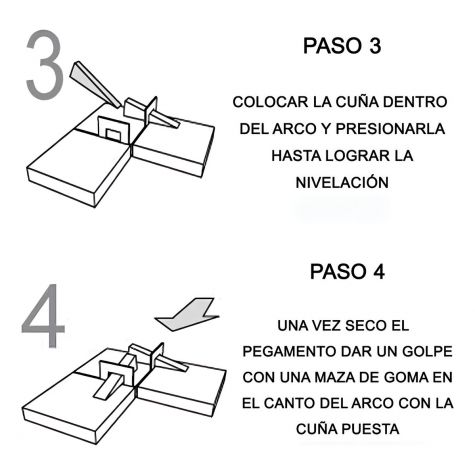 3

PASO 3

COLOCAR LA CUÑA DENTRO DEL ARCO Y PRESIONARLA HASTA LOGRAR LA NIVELACIÓN

4

PASO 4

UNA VEZ SECO EL PEGAMENTO DAR UN GOLPE CON UNA MAZA DE GOMA EN EL CANTO DEL ARCO CON LA CUÑA PUESTA