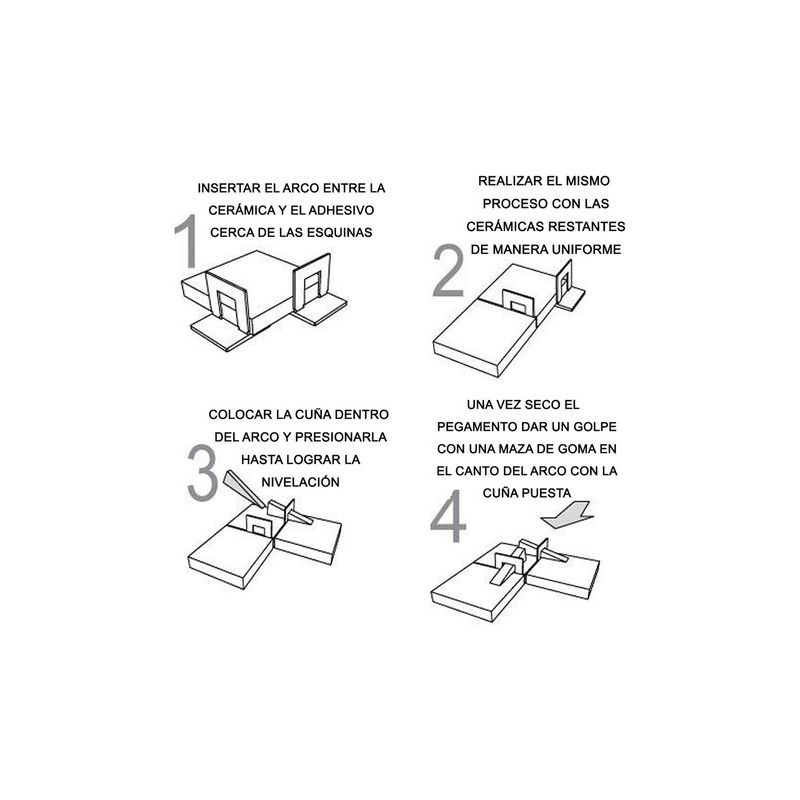 1
INSERTAR EL ARCO ENTRE LA CERÁMICA Y EL ADHESIVO CERCA DE LAS ESQUINAS

2
REALIZAR EL MISMO PROCESO CON LAS CERÁMICAS RESTANTES DE MANERA UNIFORME

3
COLOCAR LA CUÑA DENTRO DEL ARCO Y PRESIONARLA HASTA LOGRAR LA NIVELACIÓN

4
UNA VEZ SECO EL PEGAMENTO DAR UN GOLPE CON UNA MAZA DE GOMA EN EL CANTO DEL ARCO CON LA CUÑA PUESTA