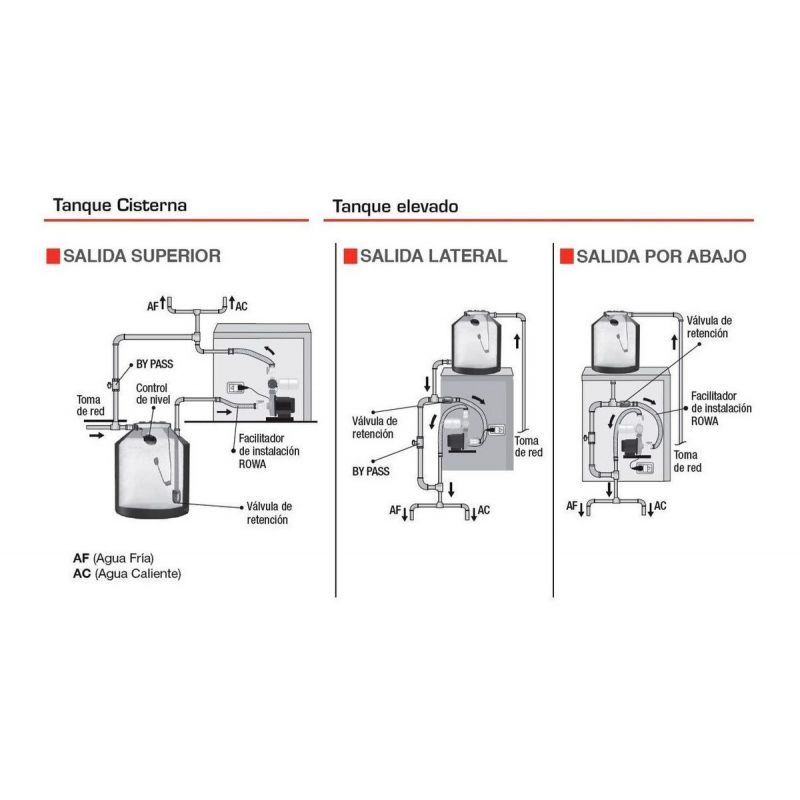 Tanque Cisterna

SALIDA SUPERIOR

AF

AC

BY PASS

Toma de red

Control de nivel

Facilitador de instalación ROWA

Válvula de retención

AF (Agua Fría)
AC (Agua Caliente)

Tanque elevado

SALIDA LATERAL

Válvula de retención

BY PASS

Toma de red

AF

AC

SALIDA POR ABAJO

Válvula de retención

Facilitador de instalación ROWA

Toma de red

AF

AC